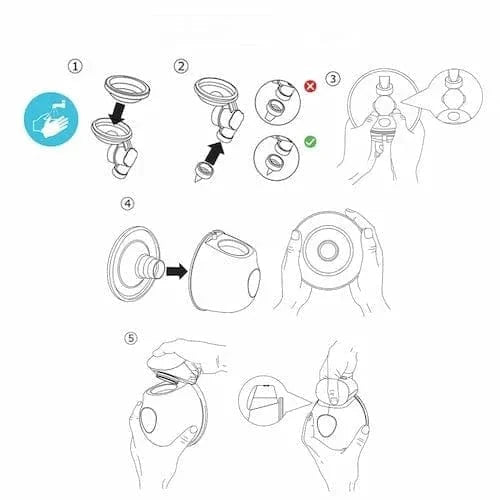 ①
②
③
④
⑤